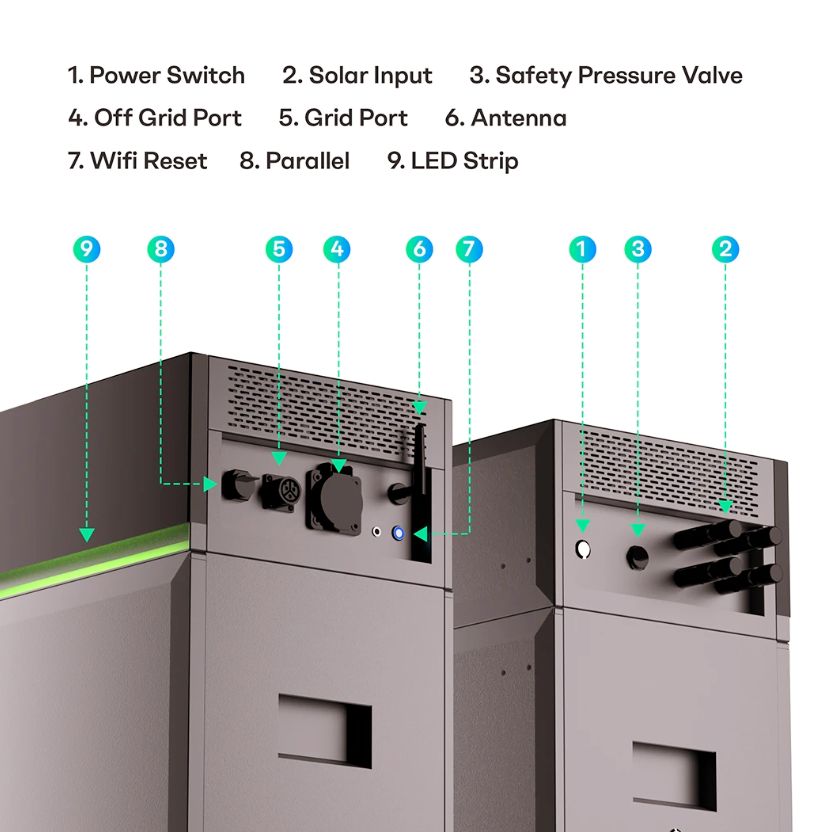 1. Power Switch 2. Solar Input 3. Safety Pressure Valve
4. Off Grid Port 5. Grid Port 6. Antenna
7. Wifi Reset 8. Parallel 9. LED Strip

9 8 5 4 6 7 1 3 2